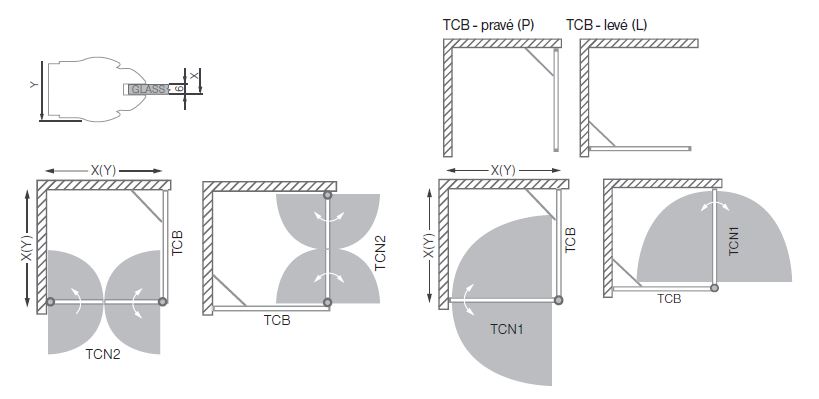 TCB - pravé (P)
TCB - levé (L)

Y
GLASS
6
X

X(Y)
X(Y)
TCB
TCN2

TCN2
TCB

X(Y)
X(Y)
TCB
TCN1

TCN1
TCB