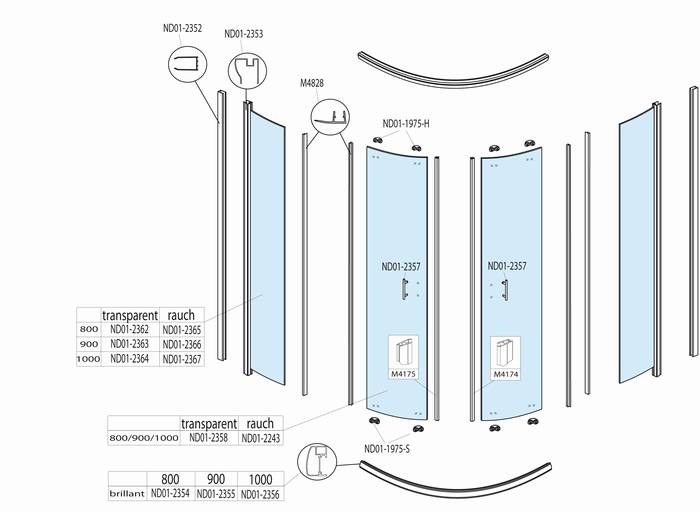 ND01-2352

ND01-2353

M4828

ND01-1975-H

ND01-2357

ND01-2357

|  | transparent | rauch |
|---|---|---|
| 800 | ND01-2362 | ND01-2365 |
| 900 | ND01-2363 | ND01-2366 |
| 1000 | ND01-2364 | ND01-2367 |

M4175

M4174

|  | transparent | rauch |
|---|---|---|
| 800/900/1000 | ND01-2358 | ND01-2243 |

ND01-1975-S

|  | 800 | 900 | 1000 |
|---|---|---|---|
| brillant | ND01-2354 | ND01-2355 | ND01-2356 |