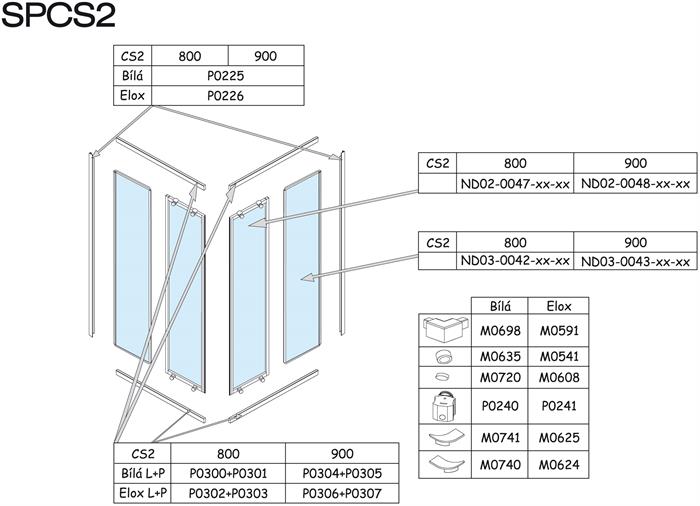 SPCS2

| CS2 | 800 | 900 |
|---|---|---|
| Bílá | P0225 | |
| Elox | P0226 | |

| CS2 | 800 | 900 |
|---|---|---|
| | ND02-0047-xx-xx | ND02-0048-xx-xx |

| CS2 | 800 | 900 |
|---|---|---|
| | ND03-0042-xx-xx | ND03-0043-xx-xx |

| | Bílá | Elox |
|---|---|---|
| | M0698 | M0591 |
| | M0635 | M0541 |
| | M0720 | M0608 |
| | P0240 | P0241 |
| | M0741 | M0625 |
| | M0740 | M0624 |

| CS2 | 800 | 900 |
|---|---|---|
| Bílá L+P | P0300+P0301 | P0304+P0305 |
| Elox L+P | P0302+P0303 | P0306+P0307 |