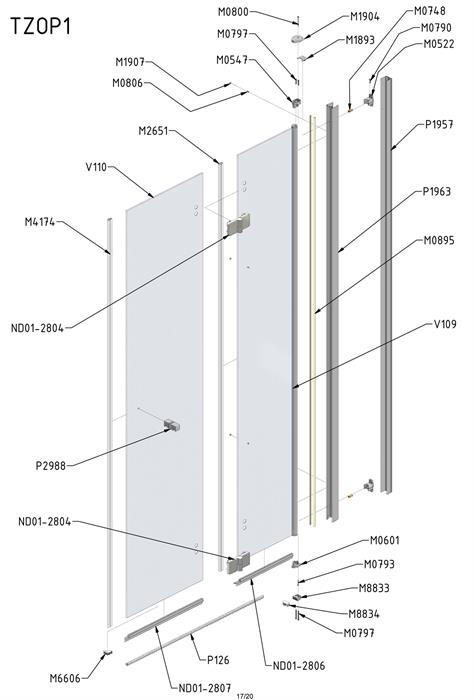 TZOP1

M0800
M1904
M0748
M0797
M1893
M0790
M0522
M1907
M0547
M0806
M2651
P1957
V110
P1963
M4174
M0895
ND01-2804
V109
P2988
ND01-2804
M0601
M0793
M8833
M8834
M0797
P126
ND01-2806
M6606
ND01-2807
17/20