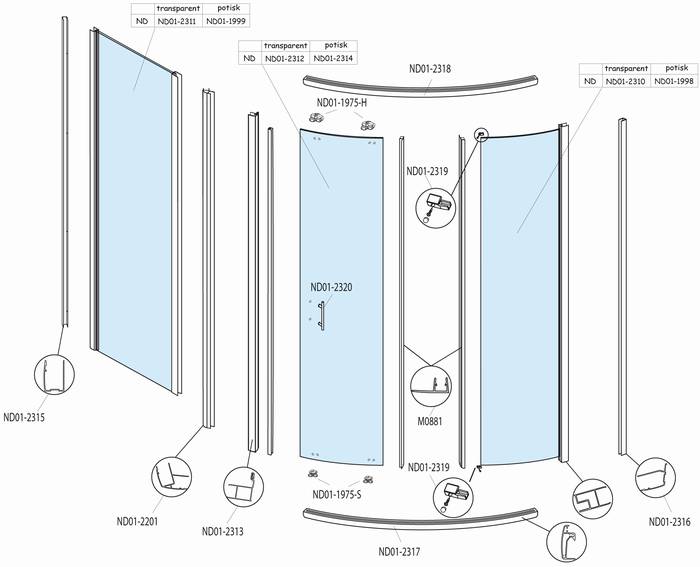 | | transparent | potisk |
|---|---|---|
| ND | ND01-2311 | ND01-1999 |

| | transparent | potisk |
|---|---|---|
| ND | ND01-2312 | ND01-2314 |

ND01-2318

| | transparent | potisk |
|---|---|---|
| ND | ND01-2310 | ND01-1998 |

ND01-1975-H

ND01-2319

ND01-2320

M0881

ND01-2315

ND01-2319

ND01-1975-S

ND01-2201

ND01-2313

ND01-2317

ND01-2316